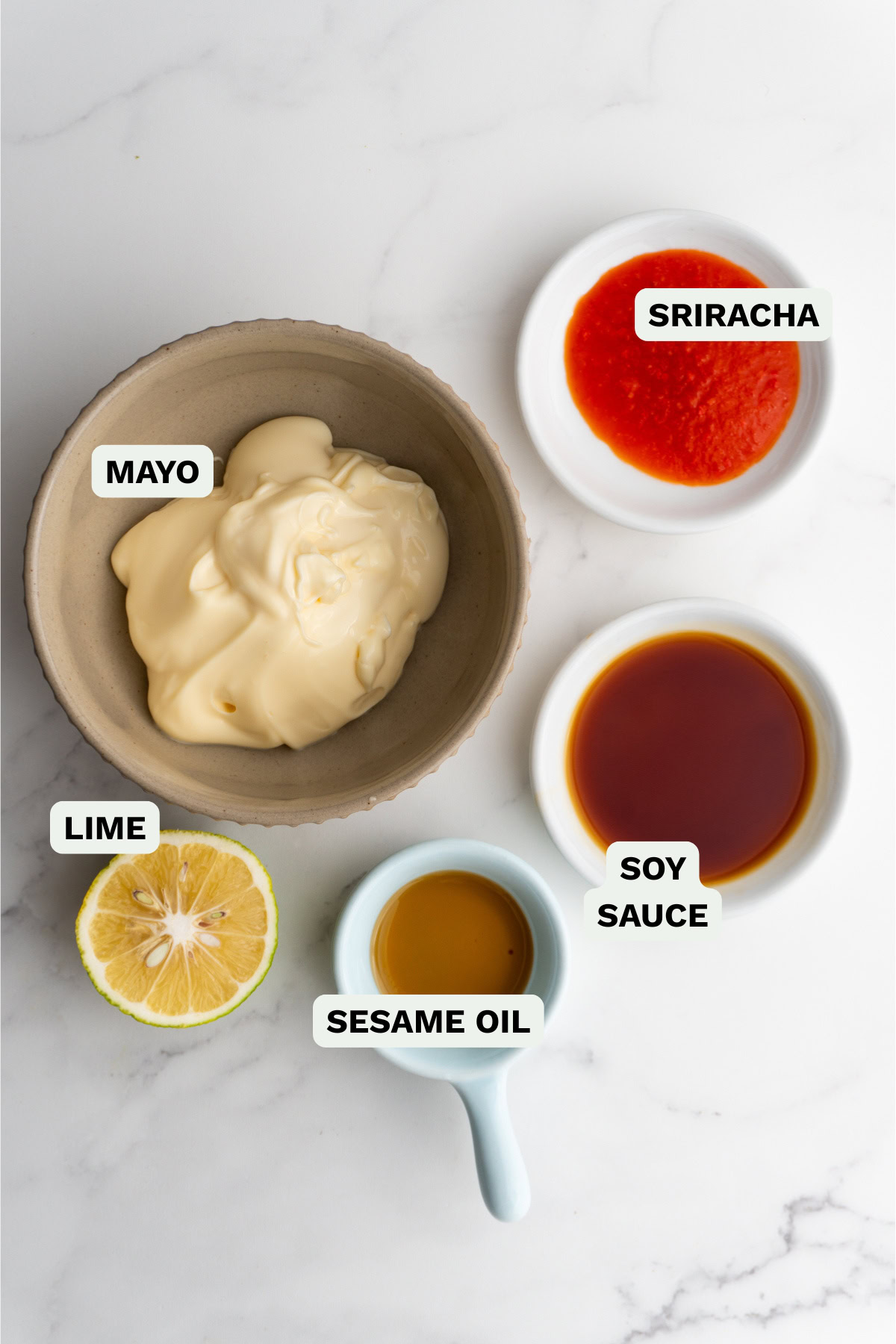 SRIRACHA

MAYO

LIME

SOY
SAUCE

SESAME OIL